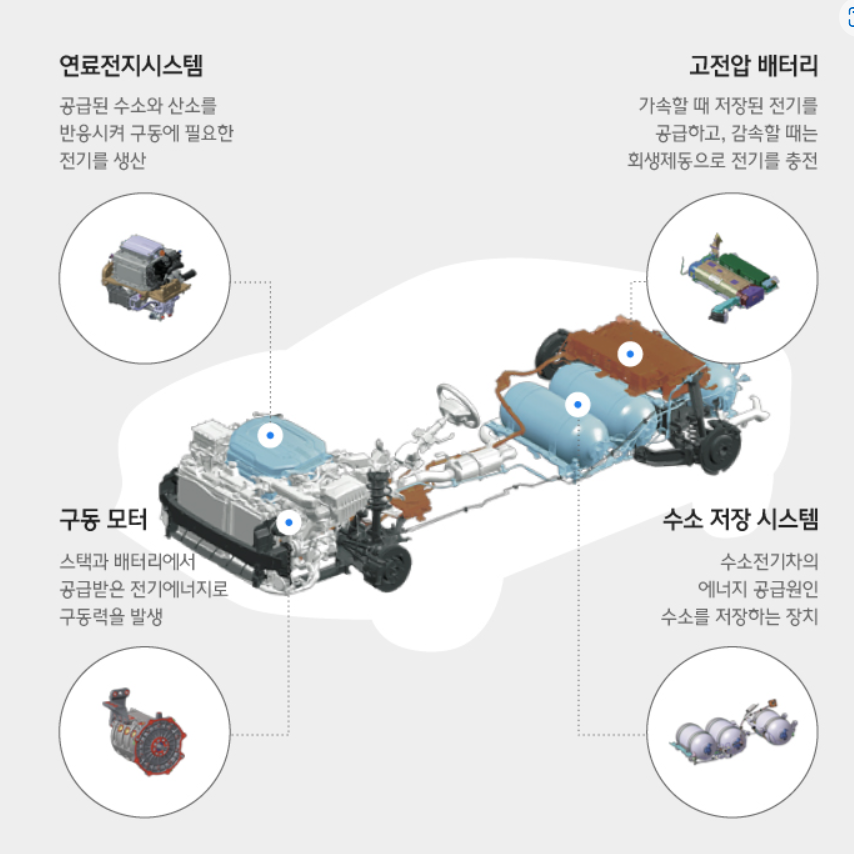 연료전지시스템

공급된 수소와 산소를 반응시켜 구동에 필요한 전기를 생산

고전압 배터리

가속할 때 저장된 전기를 공급하고, 감속할 때는 회생제동으로 전기를 충전

구동 모터

스택과 배터리에서 공급받은 전기에너지로 구동력을 발생

수소 저장 시스템

수소전기차의 에너지 공급원인 수소를 저장하는 장치